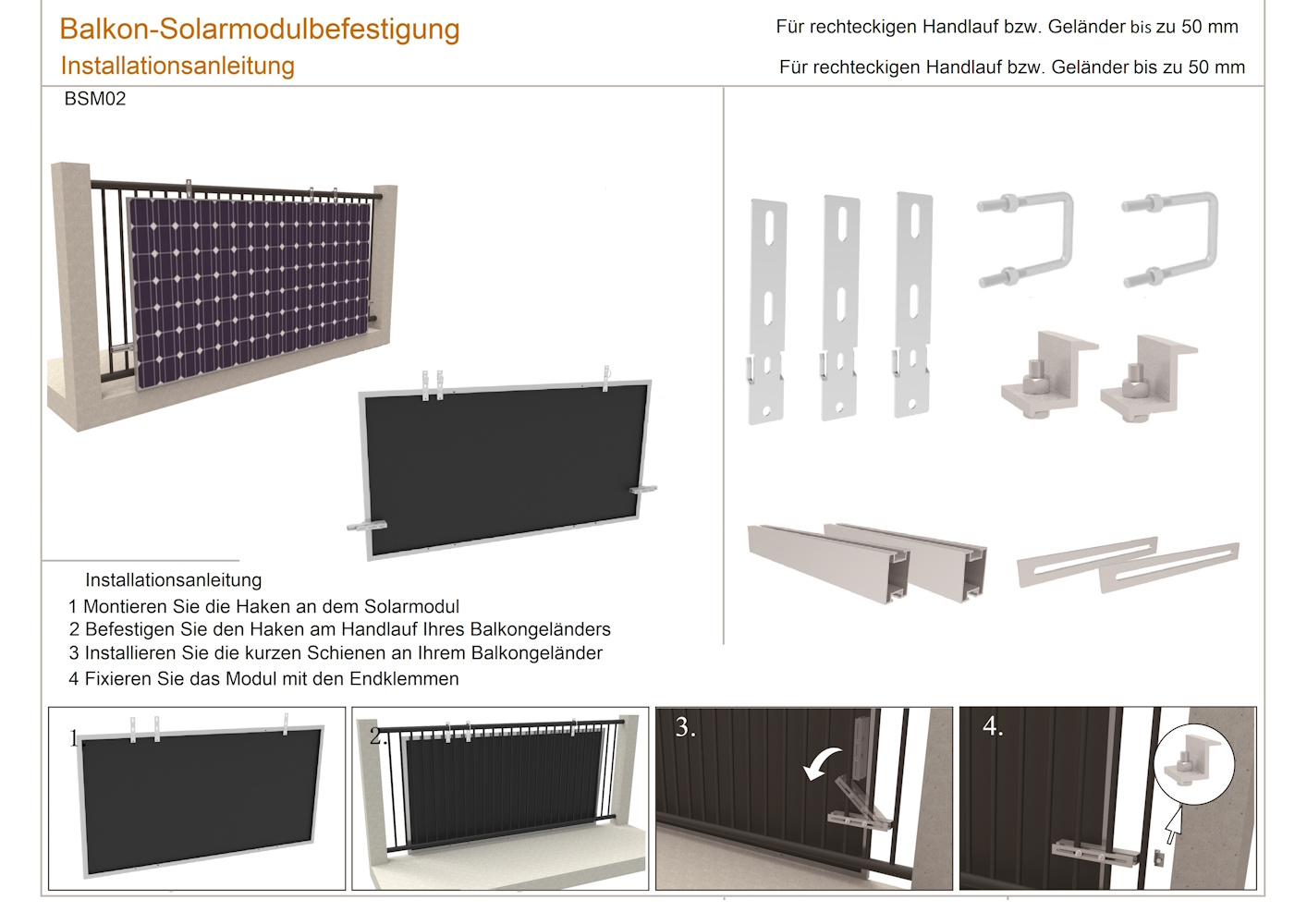 Balkon-Solarmodulbefestigung

Installationsanleitung

Für rechteckigen Handlauf bzw. Geländer bis zu 50 mm

Für rechteckigen Handlauf bzw. Geländer bis zu 50 mm

BSM02

Installationsanleitung

1 Montieren Sie die Haken an dem Solarmodul

2 Befestigen Sie den Haken am Handlauf Ihres Balkongeländers

3 Installieren Sie die kurzen Schienen an Ihrem Balkongeländer

4 Fixieren Sie das Modul mit den Endklemmen

1.

2.

3.

4.