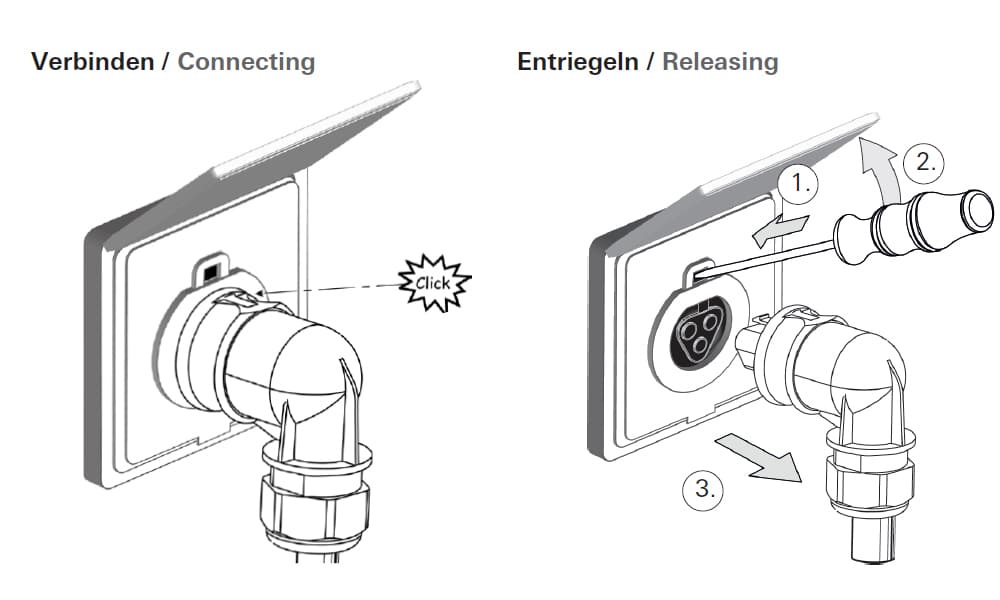 Verbinden / Connecting

Click

Entriegeln / Releasing

1.

2.

3.