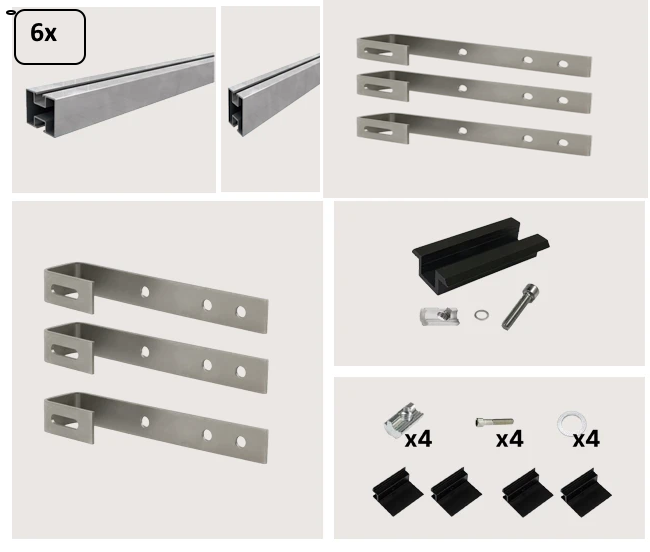 6x

x4
x4
x4